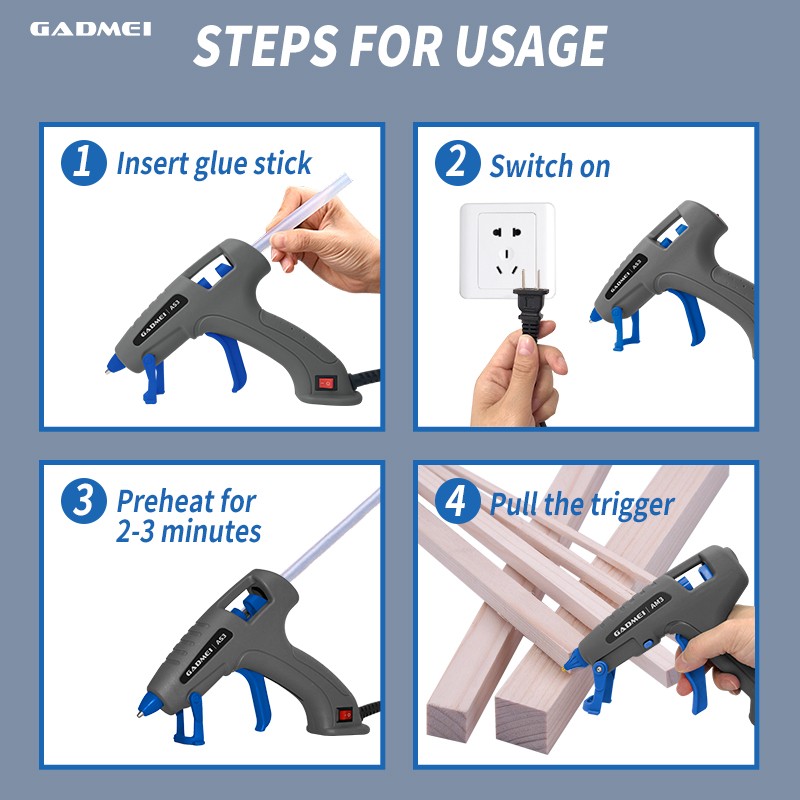 GADMEI

STEPS FOR USAGE

1 Insert glue stick

GADMEI | AS3

2 Switch on

GADMEI | AS3

3 Preheat for 2-3 minutes

GADMEI | AS3

4 Pull the trigger

GADMEI | AH3